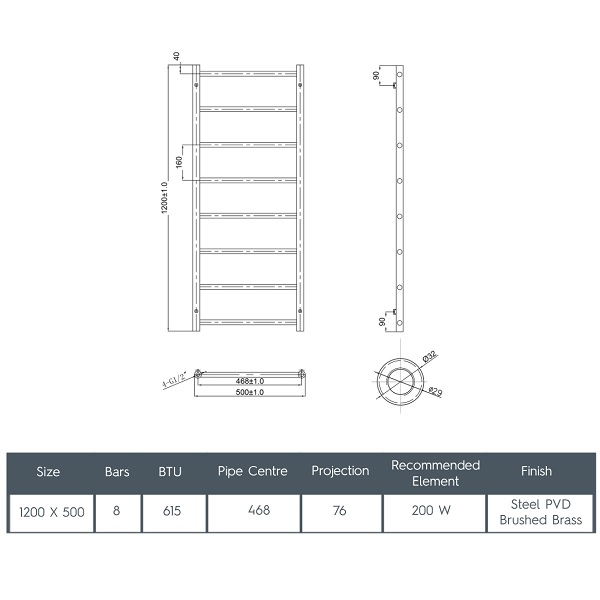 40

160

1200±1.0

90

90

4-G1/2"

468±1.0

500±1.0

Ø32

Ø29

| Size | Bars | BTU | Pipe Centre | Projection | Recommended Element | Finish |
|---|---|---|---|---|---|---|
| 1200 X 500 | 8 | 615 | 468 | 76 | 200 W | Steel PVD Brushed Brass |