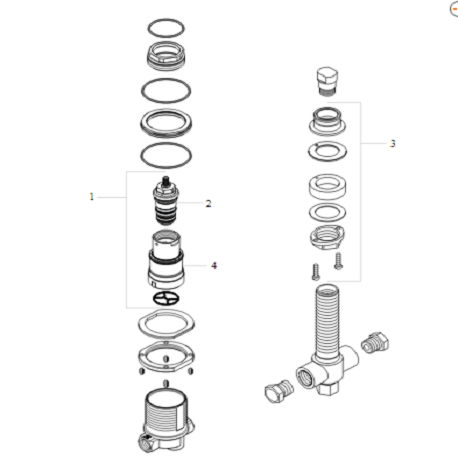 1
2
4
3