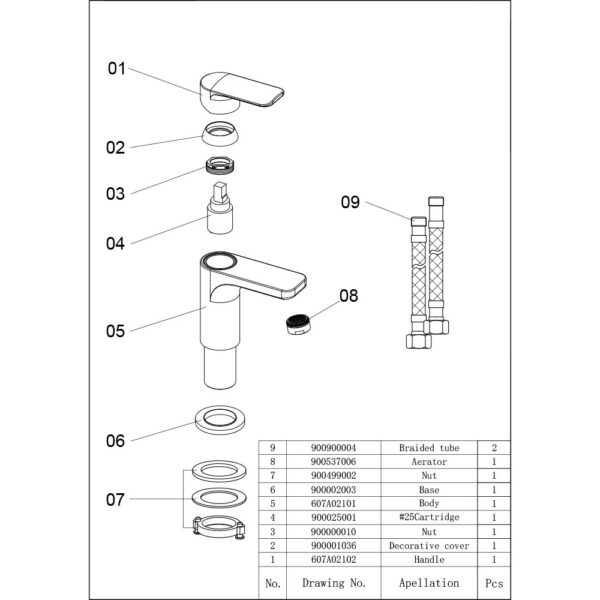 01
02
03
04
05
06
07
08
09

| 9 | 900900004 | Braided tube | 2 |
|---|---|---|---|
| 8 | 900537006 | Aerator | 1 |
| 7 | 900499002 | Nut | 1 |
| 6 | 900002003 | Base | 1 |
| 5 | 607A02101 | Body | 1 |
| 4 | 900025001 | #25Cartridge | 1 |
| 3 | 900000010 | Nut | 1 |
| 2 | 900001036 | Decorative cover | 1 |
| 1 | 607A02102 | Handle | 1 |
| No. | Drawing No. | Apellation | Pcs |