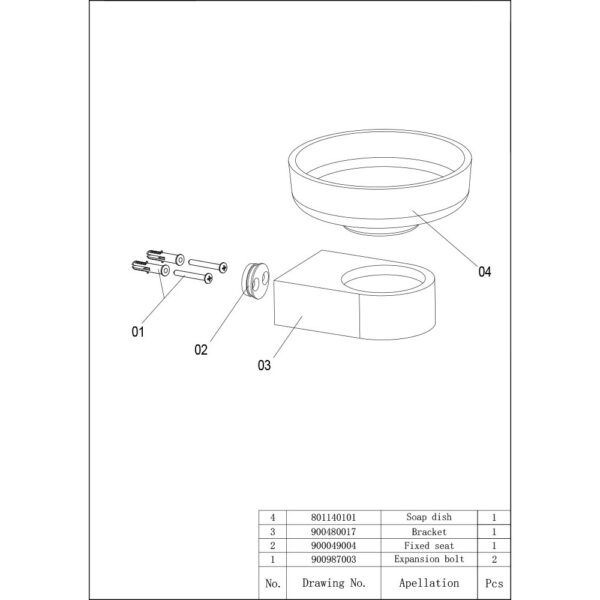 04

01

02

03

| 4 | 801140101 | Soap dish | 1 |
|---|---|---|---|
| 3 | 900480017 | Bracket | 1 |
| 2 | 900049004 | Fixed seat | 1 |
| 1 | 900987003 | Expansion bolt | 2 |
| No. | Drawing No. | Apellation | Pcs |