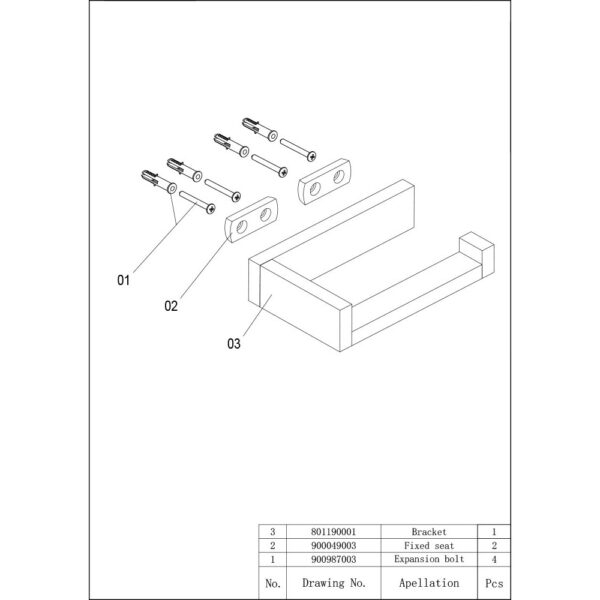 01

02

03

| 3 | 801190001 | Bracket | 1 |
|---|---|---|---|
| 2 | 900049003 | Fixed seat | 2 |
| 1 | 900987003 | Expansion bolt | 4 |
| No. | Drawing No. | Apellation | Pcs |