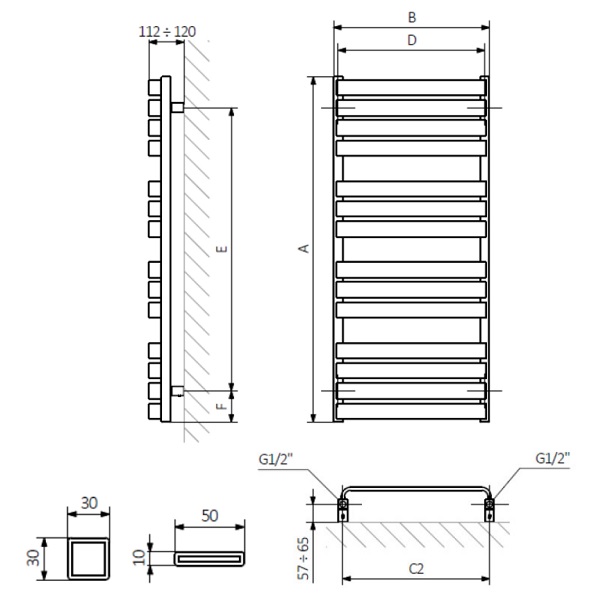 112 ÷ 120

B

D

E

A

F

G1/2"

G1/2"

30

30

50

10

57 ÷ 65

C2