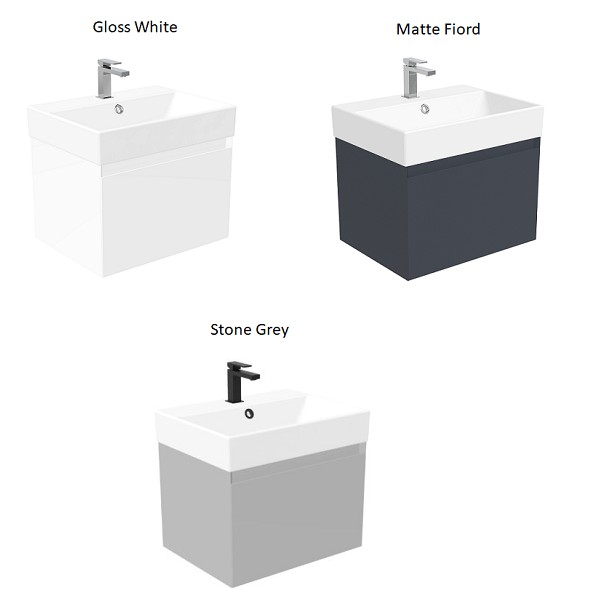 Gloss White

Matte Fiord

Stone Grey