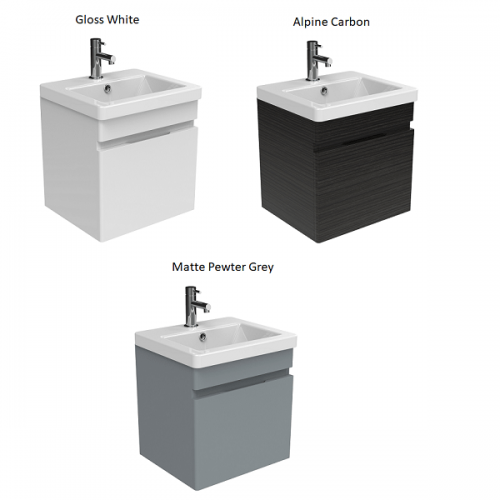 Gloss White

Alpine Carbon

Matte Pewter Grey