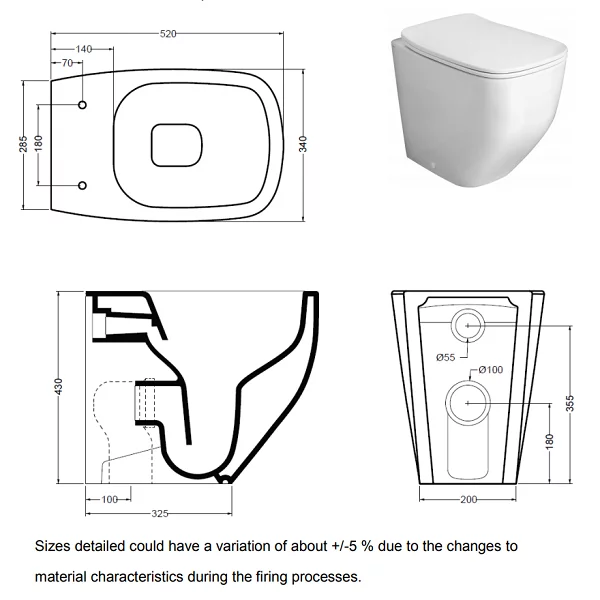 520
140
70
285
180
340
430
100
325
Ø55
Ø100
355
180
200

Sizes detailed could have a variation of about +/-5 % due to the changes to material characteristics during the firing processes.