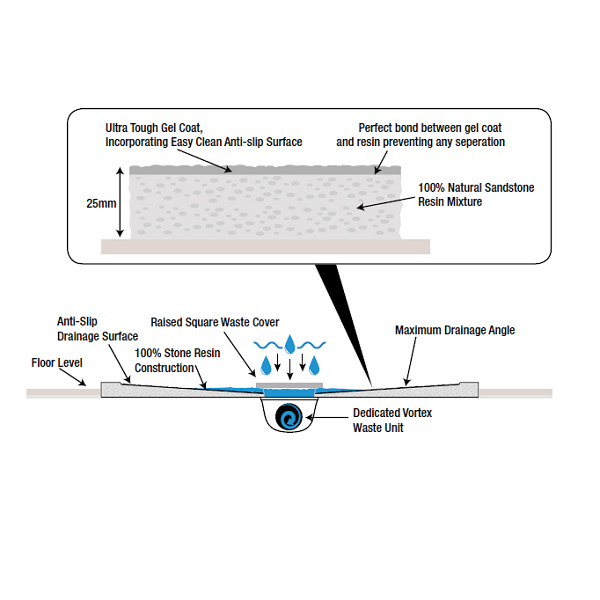 Ultra Tough Gel Coat,
Incorporating Easy Clean Anti-slip Surface

Perfect bond between gel coat and resin preventing any seperation

25mm

100% Natural Sandstone Resin Mixture

Anti-Slip Drainage Surface

Raised Square Waste Cover

Maximum Drainage Angle

Floor Level

100% Stone Resin Construction

Dedicated Vortex Waste Unit