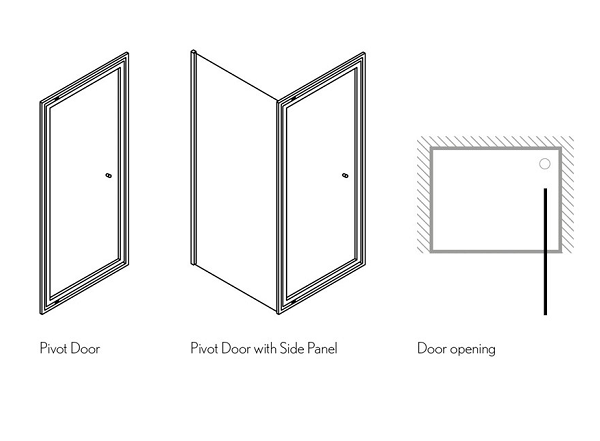 Pivot Door

Pivot Door with Side Panel

Door opening