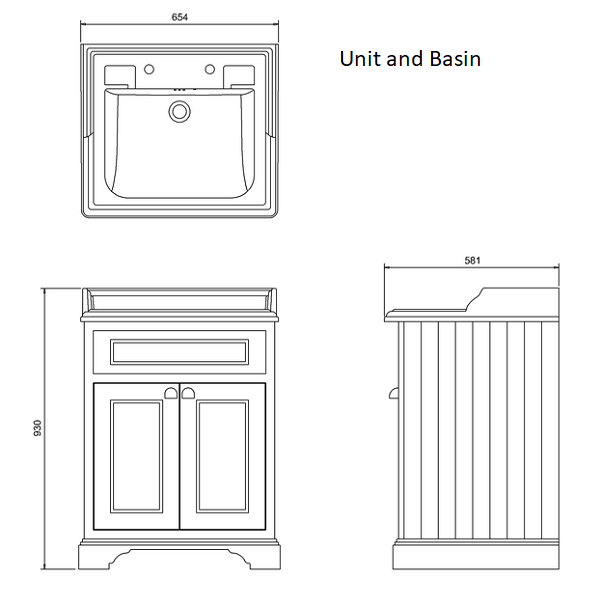 654

Unit and Basin

581

930