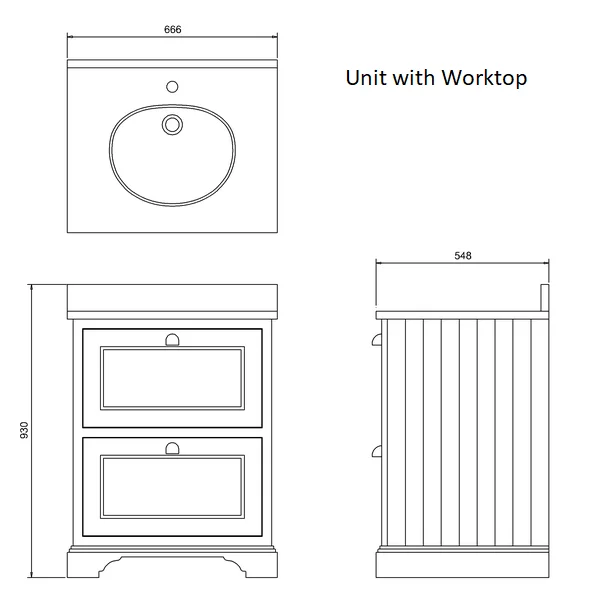 666

Unit with Worktop

548

930