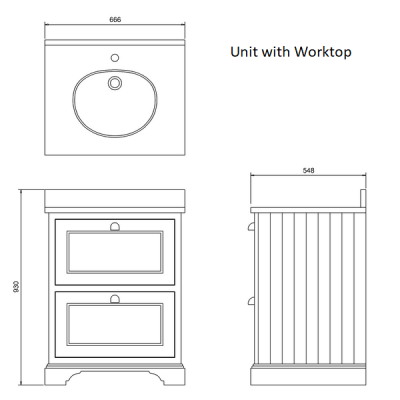 666

Unit with Worktop

548

930