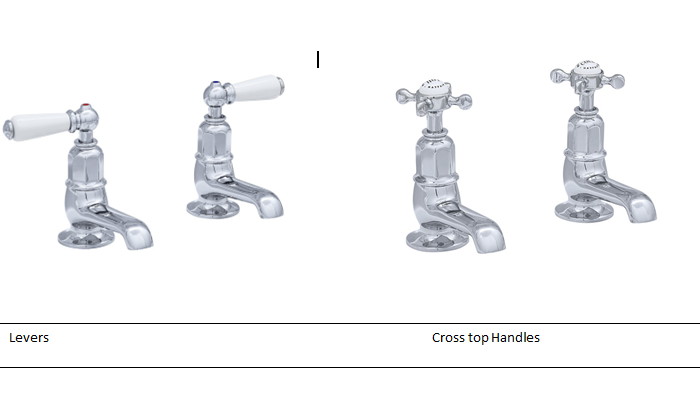 Levers

Cross top Handles