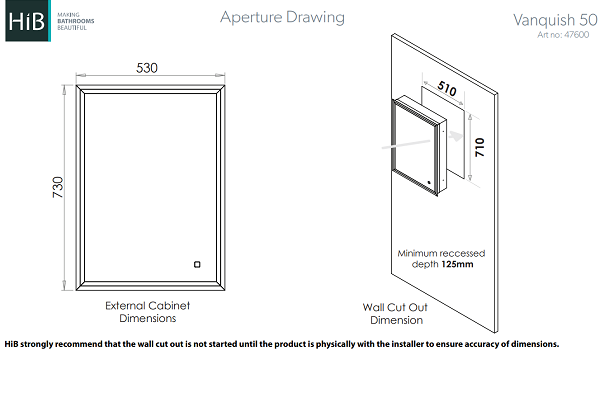 HiB

MAKING
BATHROOMS
BEAUTIFUL

Aperture Drawing

Vanquish 50
Art no: 47600

530

730

External Cabinet
Dimensions

510

710

Minimum reccessed
depth 125mm

Wall Cut Out
Dimension

HiB strongly recommend that the wall cut out is not started until the product is physically with the installer to ensure accuracy of dimensions.