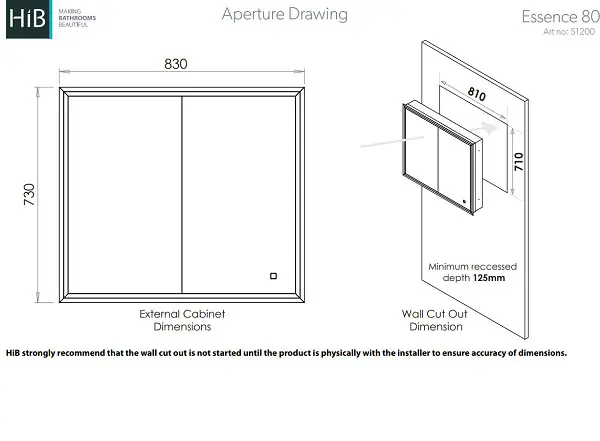 HiB MAKING BATHROOMS BEAUTIFUL

Aperture Drawing

Essence 80
Art no: 51200

830

730

External Cabinet Dimensions

810

710

Minimum reccessed depth 125mm

Wall Cut Out Dimension

HiB strongly recommend that the wall cut out is not started until the product is physically with the installer to ensure accuracy of dimensions.