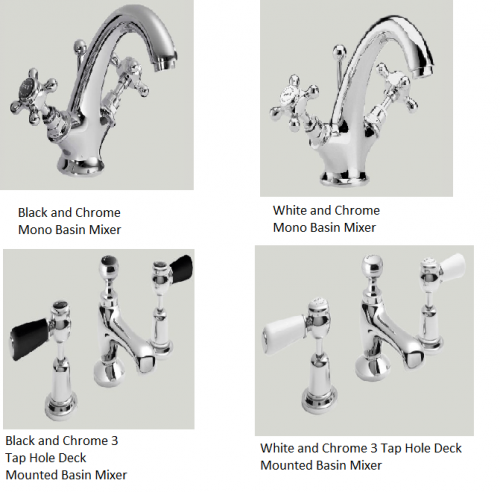 Black and Chrome
Mono Basin Mixer

White and Chrome
Mono Basin Mixer

Black and Chrome 3
Tap Hole Deck
Mounted Basin Mixer

White and Chrome 3 Tap Hole Deck
Mounted Basin Mixer