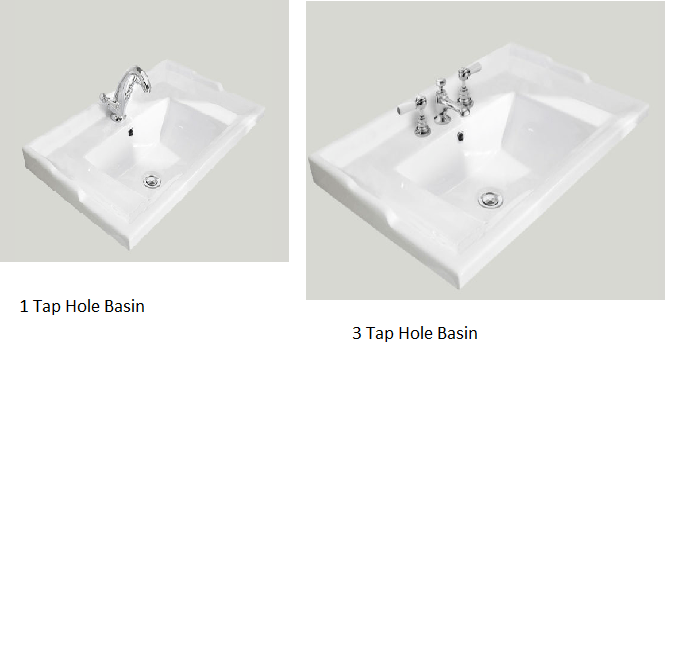 1 Tap Hole Basin

3 Tap Hole Basin