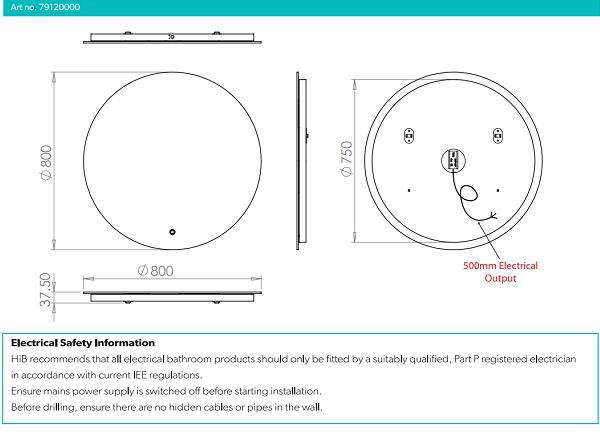 Art no. 79120000

$\varnothing 800$

$\varnothing 750$

500mm Electrical Output

$\varnothing 800$

37.50

**Electrical Safety Information**

HiB recommends that all electrical bathroom products should only be fitted by a suitably qualified, Part P registered electrician in accordance with current IEE regulations.

Ensure mains power supply is switched off before starting installation.

Before drilling, ensure there are no hidden cables or pipes in the wall.