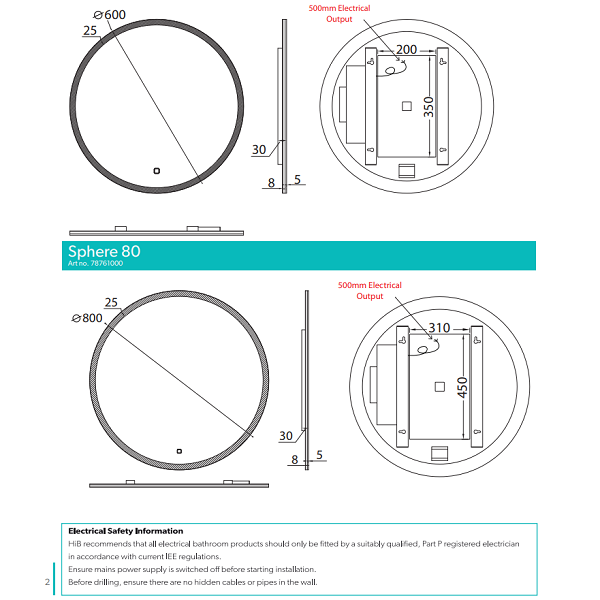 ⌀600
25
30
8
5
500mm Electrical Output
200
350

Sphere 80
Art no. 78761000

25
⌀800
30
8
5
500mm Electrical Output
310
450

Electrical Safety Information
HiB recommends that all electrical bathroom products should only be fitted by a suitably qualified, Part P registered electrician in accordance with current IEE regulations.
Ensure mains power supply is switched off before starting installation.
Before drilling, ensure there are no hidden cables or pipes in the wall.

2