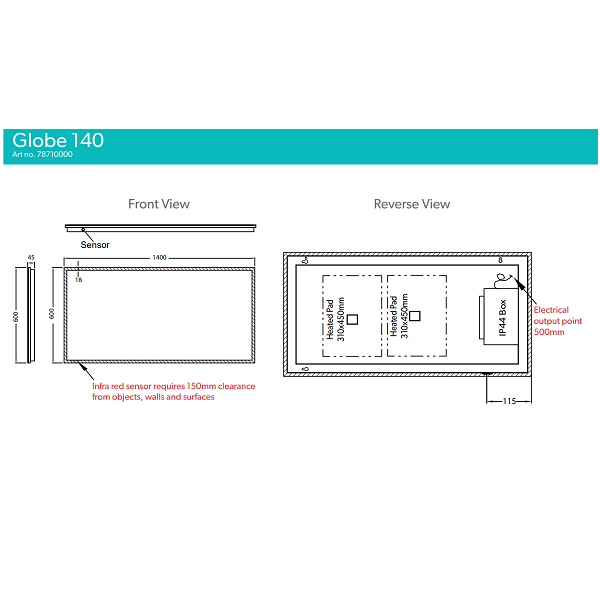 Globe 140
Art no. 78710000

Front View

Sensor

45

1400

18

600

600

Infra red sensor requires 150mm clearance from objects, walls and surfaces

Reverse View

Heated Pad 310x450mm

Heated Pad 310x450mm

IP44 Box

Electrical output point 500mm

115