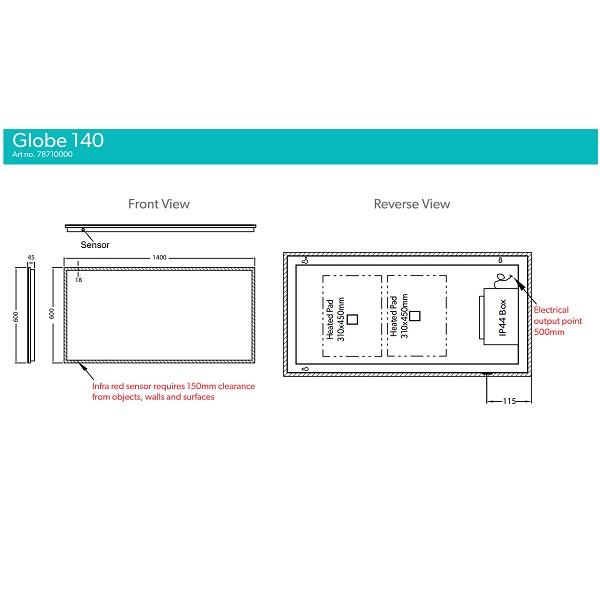 Globe 140
Art no. 78710000

Front View

Sensor

45

1400

18

600

600

Infra red sensor requires 150mm clearance from objects, walls and surfaces

Reverse View

Heated Pad 310x450mm

Heated Pad 310x450mm

IP44 Box

Electrical output point 500mm

115