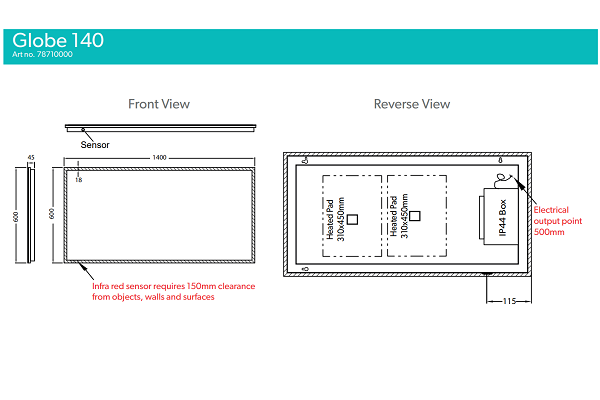 Globe 140
Art no. 78710000

Front View

Sensor

45

1400

18

600

600

Infra red sensor requires 150mm clearance from objects, walls and surfaces

Reverse View

Heated Pad
310x450mm

Heated Pad
310x450mm

IP44 Box

Electrical output point 500mm

115