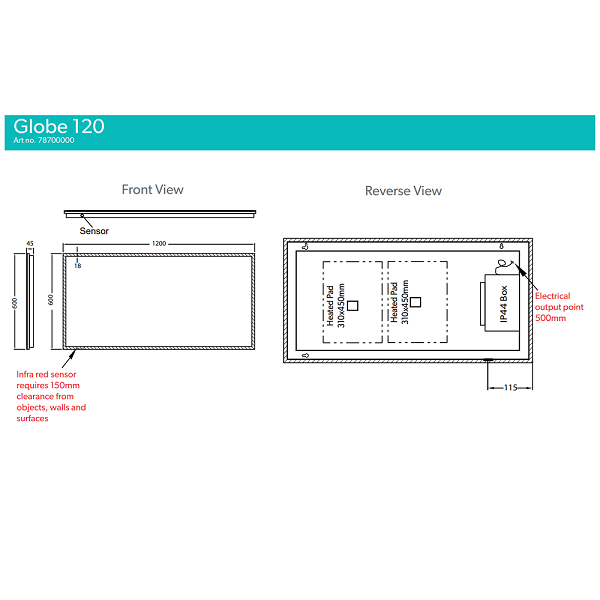 Globe 120
Art no. 78700000

Front View

Sensor

45

1200

18

600

600

Infra red sensor requires 150mm clearance from objects, walls and surfaces

Reverse View

Heated Pad 310x450mm

Heated Pad 310x450mm

IP44 Box

Electrical output point 500mm

115