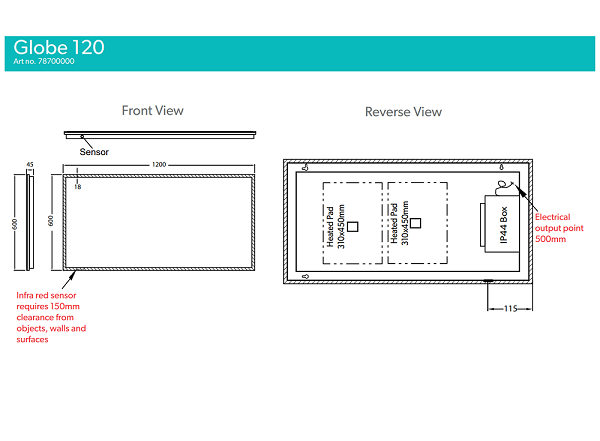 Globe 120
Art no. 78700000

Front View

Sensor

45

1200

18

600

600

Infra red sensor requires 150mm clearance from objects, walls and surfaces

Reverse View

Heated Pad 310x450mm

Heated Pad 310x450mm

IP44 Box

Electrical output point 500mm

115