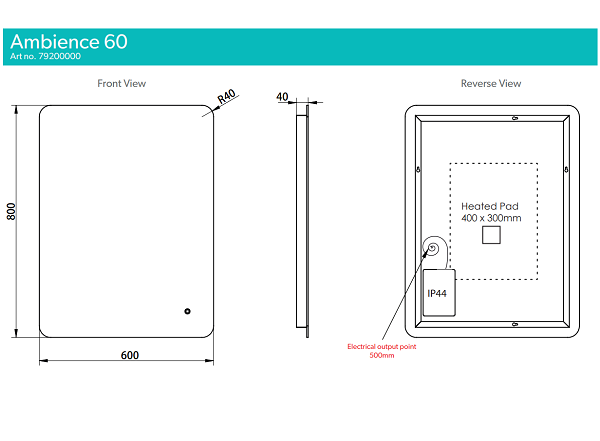 Ambience 60
Art no. 79200000

Front View

R40

800

600

40

Reverse View

Heated Pad
400 x 300mm

IP44

Electrical output point
500mm