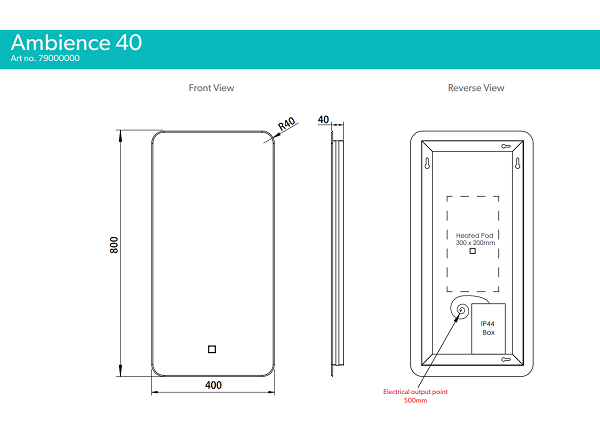 Ambience 40
Art no. 79000000

Front View

Reverse View

R40

40

800

400

Heated Pad
300 x 200mm

IP44
Box

Electrical output point
500mm