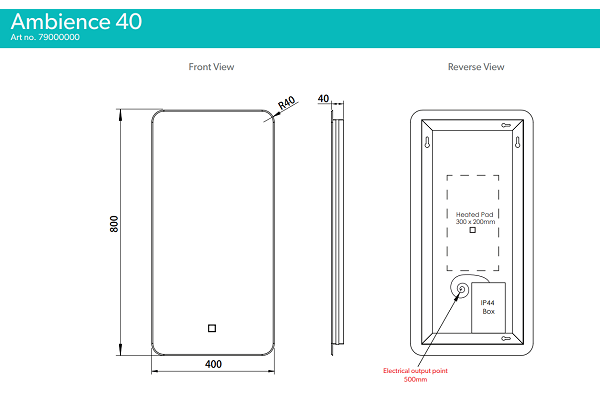 Ambience 40
Art no. 79000000

Front View

Reverse View

R40

40

800

400

Heated Pad
300 x 200mm

IP44
Box

Electrical output point
500mm