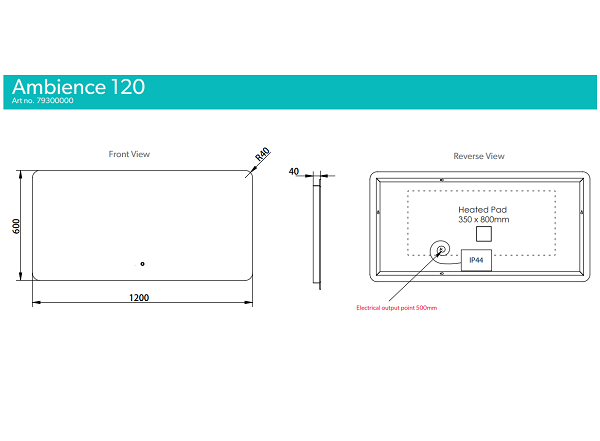 Ambience 120
Art no. 79300000

Front View

R40

600

1200

40

Reverse View

Heated Pad
350 x 800mm

IP44

Electrical output point 500mm