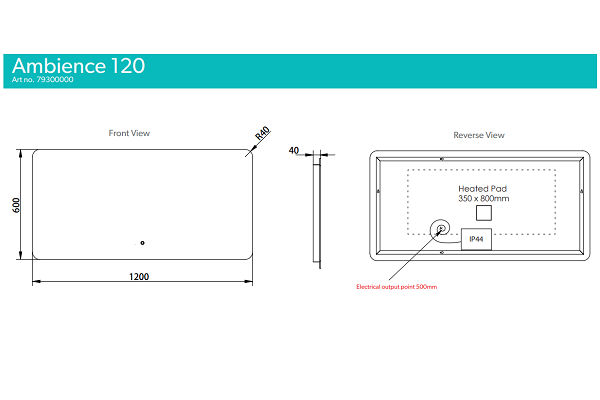 Ambience 120
Art no. 79300000

Front View

R40

600

1200

40

Reverse View

Heated Pad
350 x 800mm

IP44

Electrical output point 500mm