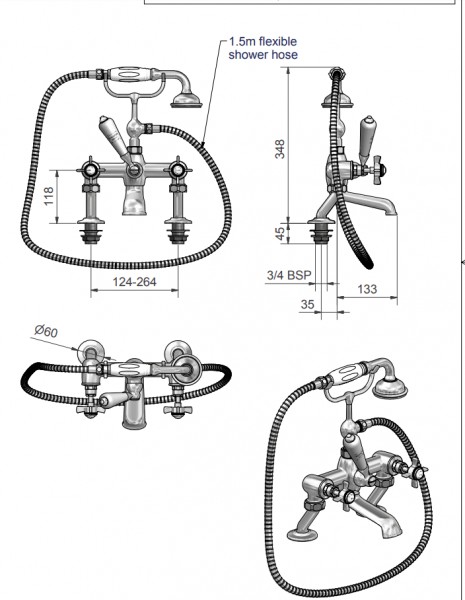 1.5m flexible shower hose

118

124-264

348

45

3/4 BSP

133

35

Ø60