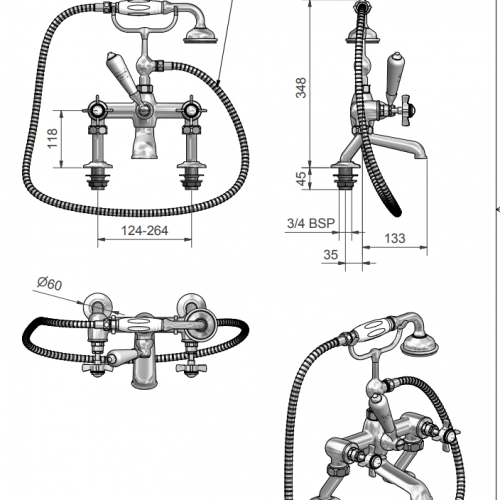 118

124-264

348

45

3/4 BSP

133

35

Ø60