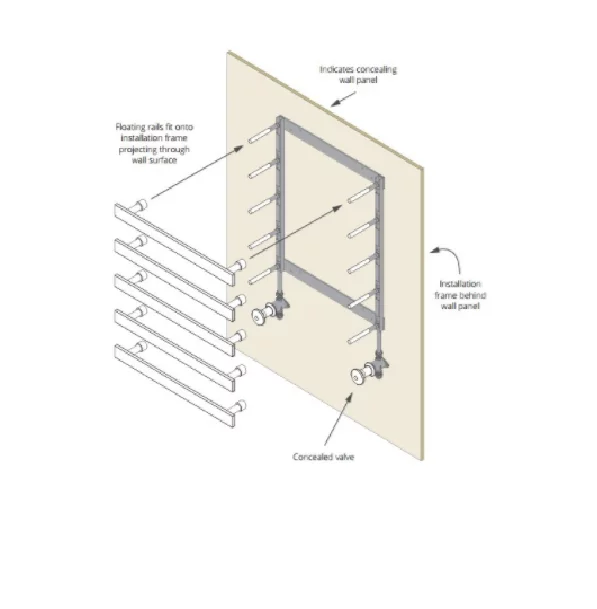 Indicates concealing wall panel

Floating rails fit onto installation frame projecting through wall surface

Installation frame behind wall panel

Concealed valve