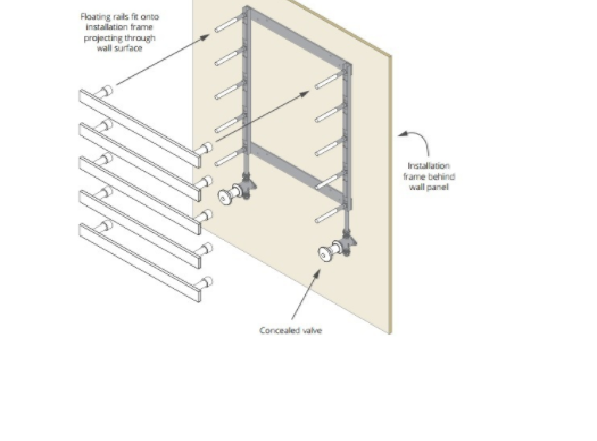 Floating rails fit onto installation frame projecting through wall surface

Installation frame behind wall panel

Concealed valve