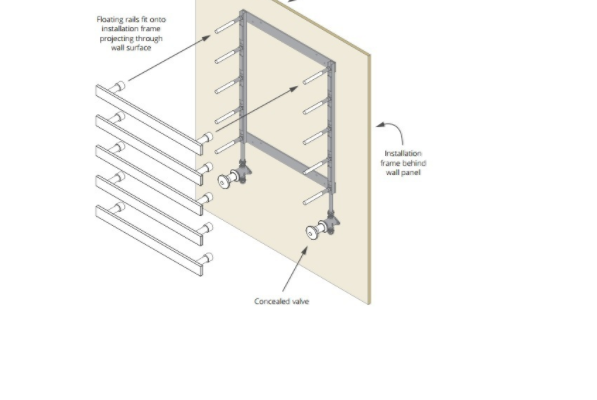 Floating rails fit onto installation frame projecting through wall surface

Installation frame behind wall panel

Concealed valve