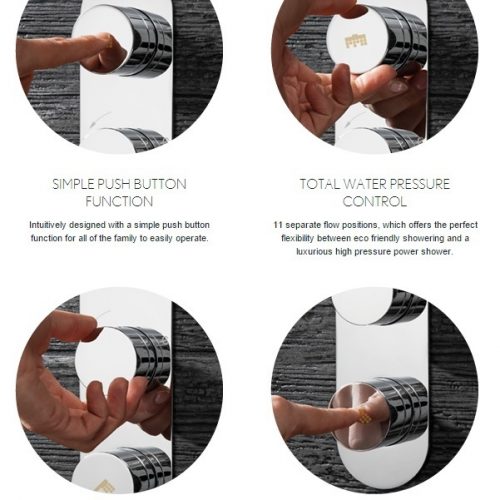 SIMPLE PUSH BUTTON FUNCTION

Intuitively designed with a simple push button function for all of the family to easily operate.

TOTAL WATER PRESSURE CONTROL

11 separate flow positions, which offers the perfect flexibility between eco friendly showering and a luxurious high pressure power shower.