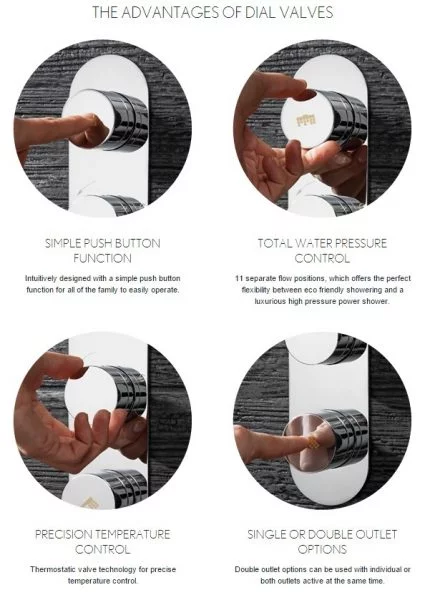 THE ADVANTAGES OF DIAL VALVES

SIMPLE PUSH BUTTON FUNCTION

Intuitively designed with a simple push button function for all of the family to easily operate.

TOTAL WATER PRESSURE CONTROL

11 separate flow positions, which offers the perfect flexibility between eco friendly showering and a luxurious high pressure power shower.

PRECISION TEMPERATURE CONTROL

Thermostatic valve technology for precise temperature control.

SINGLE OR DOUBLE OUTLET OPTIONS

Double outlet options can be used with individual or both outlets active at the same time.