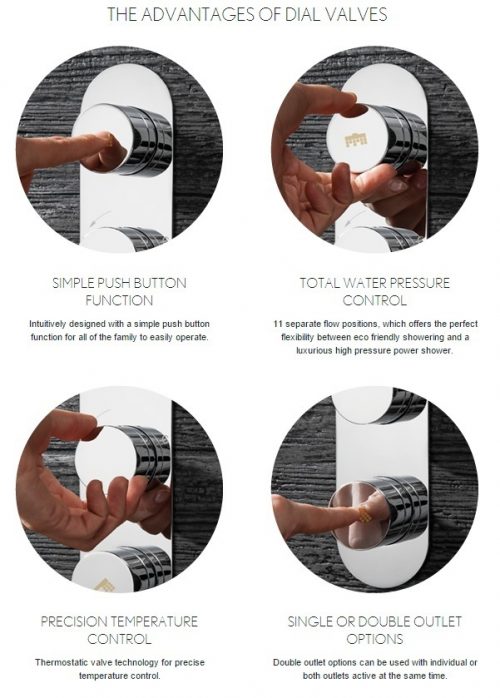 THE ADVANTAGES OF DIAL VALVES

SIMPLE PUSH BUTTON FUNCTION

Intuitively designed with a simple push button function for all of the family to easily operate.

TOTAL WATER PRESSURE CONTROL

11 separate flow positions, which offers the perfect flexibility between eco friendly showering and a luxurious high pressure power shower.

PRECISION TEMPERATURE CONTROL

Thermostatic valve technology for precise temperature control.

SINGLE OR DOUBLE OUTLET OPTIONS

Double outlet options can be used with individual or both outlets active at the same time.