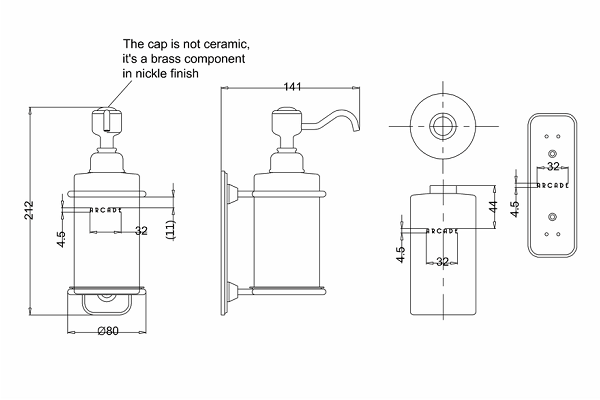 The cap is not ceramic, it's a brass component in nickle finish

212

ARCADE

4.5

32

(11)

Ø80

141

ARCADE

44

4.5

32

32

ARCADE

4.5