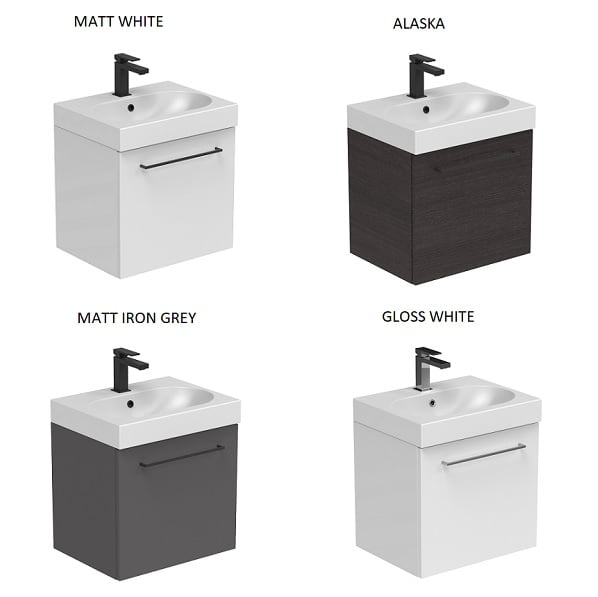 MATT WHITE

ALASKA

MATT IRON GREY

GLOSS WHITE