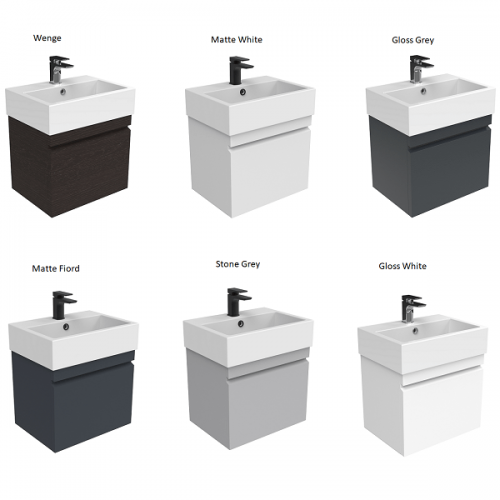 Wenge

Matte White

Gloss Grey

Matte Fiord

Stone Grey

Gloss White