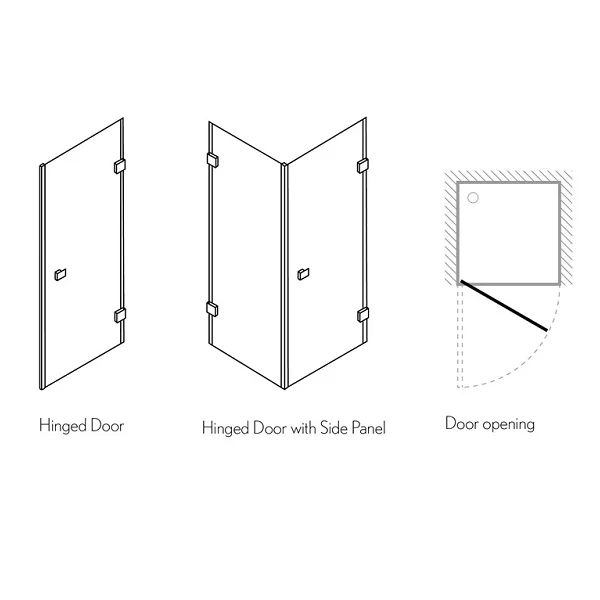 Hinged Door

Hinged Door with Side Panel

Door opening